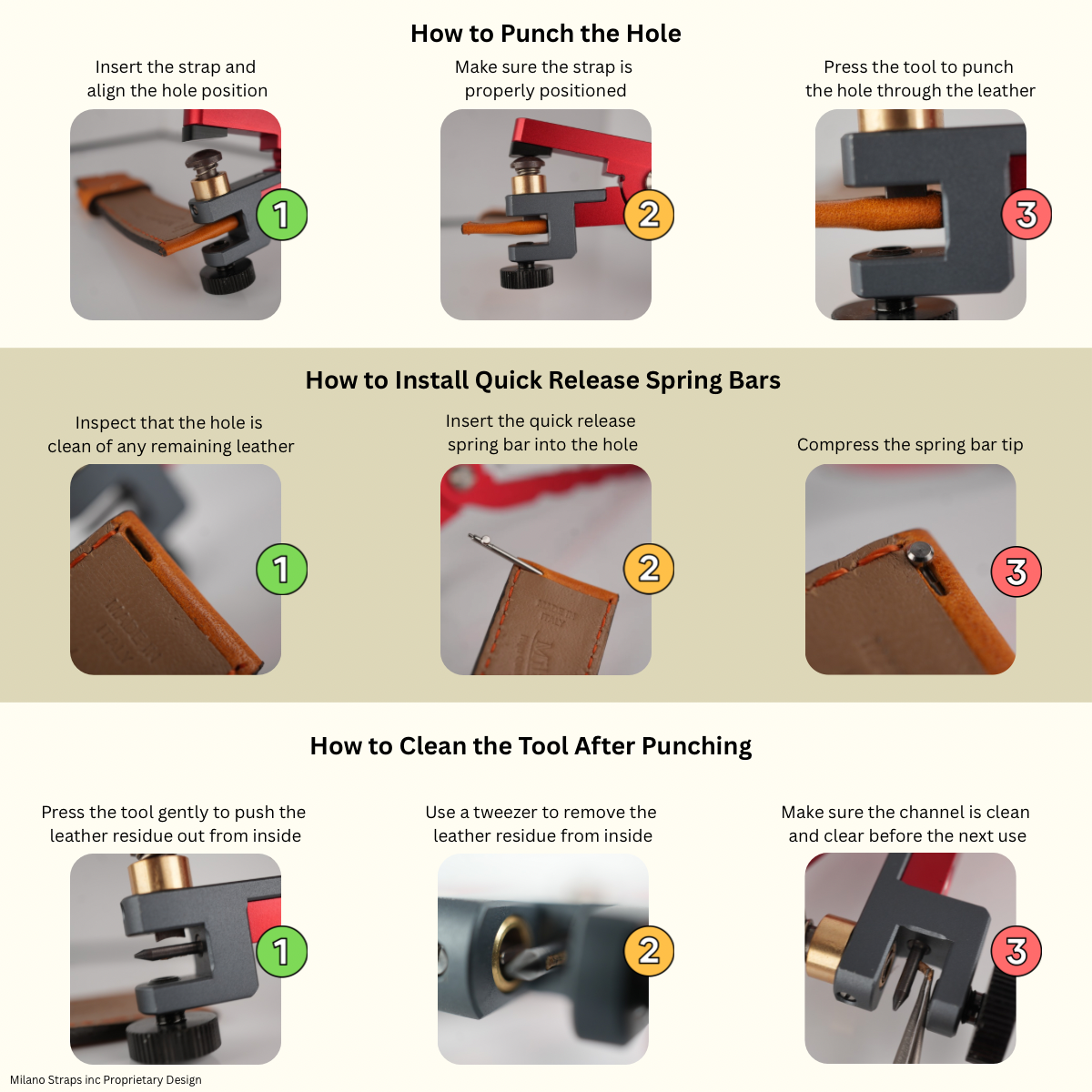 How to Punch the Hole

Insert the strap and align the hole position

1

Make sure the strap is properly positioned

2

Press the tool to punch the hole through the leather

3

How to Install Quick Release Spring Bars

Inspect that the hole is clean of any remaining leather

1

Insert the quick release spring bar into the hole

2

Compress the spring bar tip

3

How to Clean the Tool After Punching

Press the tool gently to push the leather residue out from inside

1

Use a tweezer to remove the leather residue from inside

2

Make sure the channel is clean and clear before the next use

3

Milano Straps inc Proprietary Design