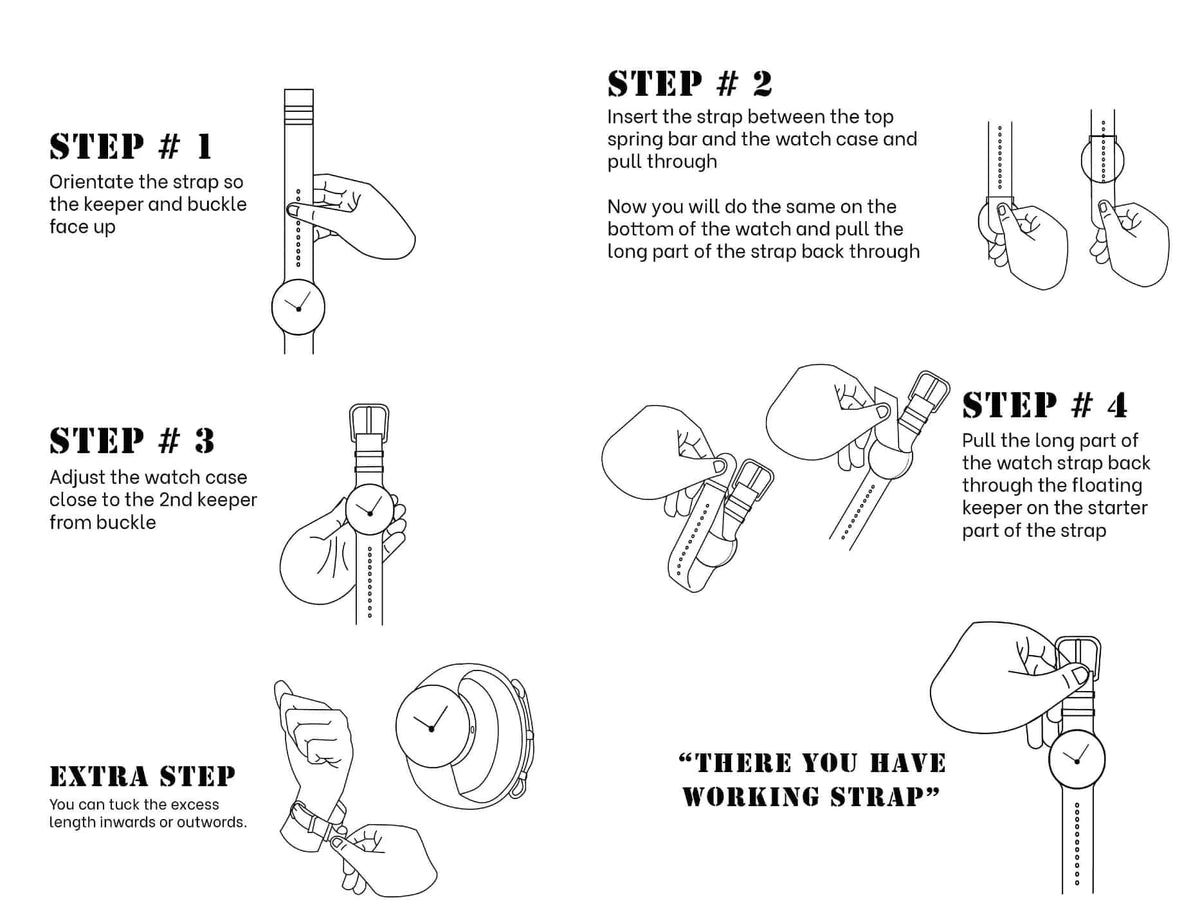 STEP # 1
Orientate the strap so the keeper and buckle face up

STEP # 2
Insert the strap between the top spring bar and the watch case and pull through

Now you will do the same on the bottom of the watch and pull the long part of the strap back through

STEP # 3
Adjust the watch case close to the 2nd keeper from buckle

STEP # 4
Pull the long part of the watch strap back through the floating keeper on the starter part of the strap

EXTRA STEP
You can tuck the excess length inwards or outwords.

"THERE YOU HAVE WORKING STRAP"