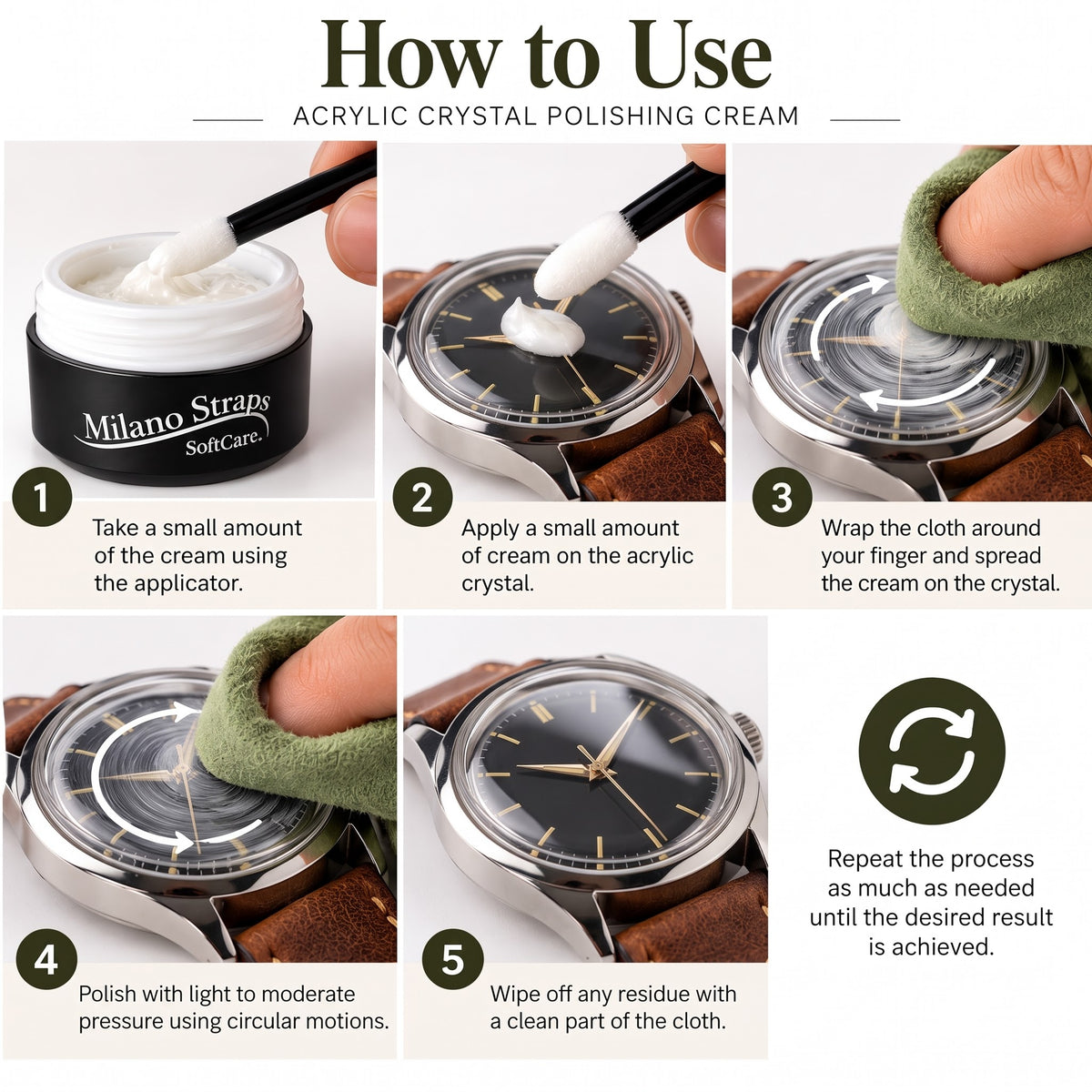 How to Use

ACRYLIC CRYSTAL POLISHING CREAM

Milano Straps
SoftCare.

1
Take a small amount of the cream using the applicator.

2
Apply a small amount of cream on the acrylic crystal.

3
Wrap the cloth around your finger and spread the cream on the crystal.

4
Polish with light to moderate pressure using circular motions.

5
Wipe off any residue with a clean part of the cloth.

Repeat the process as much as needed until the desired result is achieved.